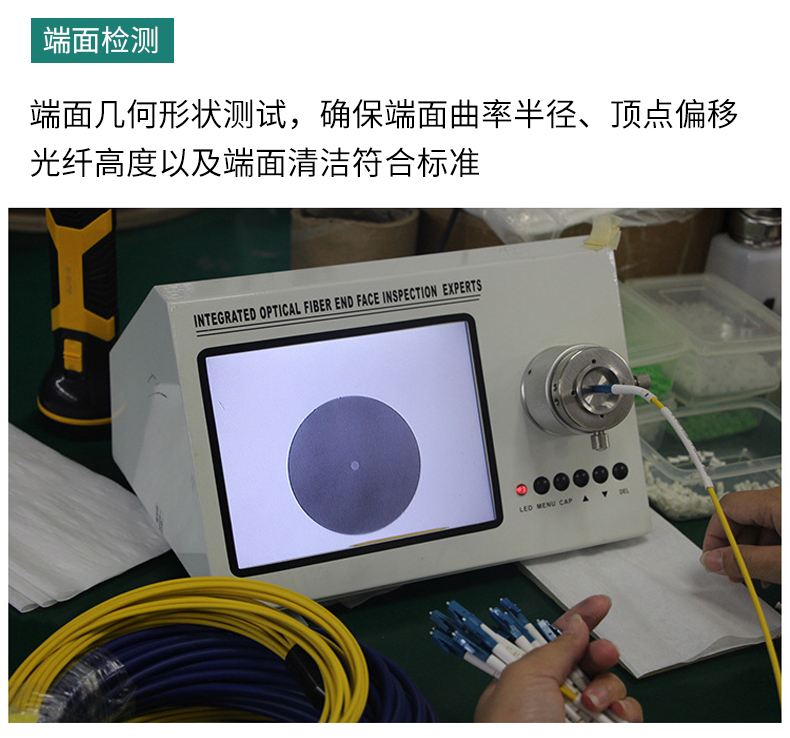 端面检测

端面几何形状测试，确保端面曲率半径、顶点偏移光纤高度以及端面清洁符合标准

INTEGRATED OPTICAL FIBER END FACE INSPECTION EXPERTS

LED MENU CAP ▲ ▼ DEL