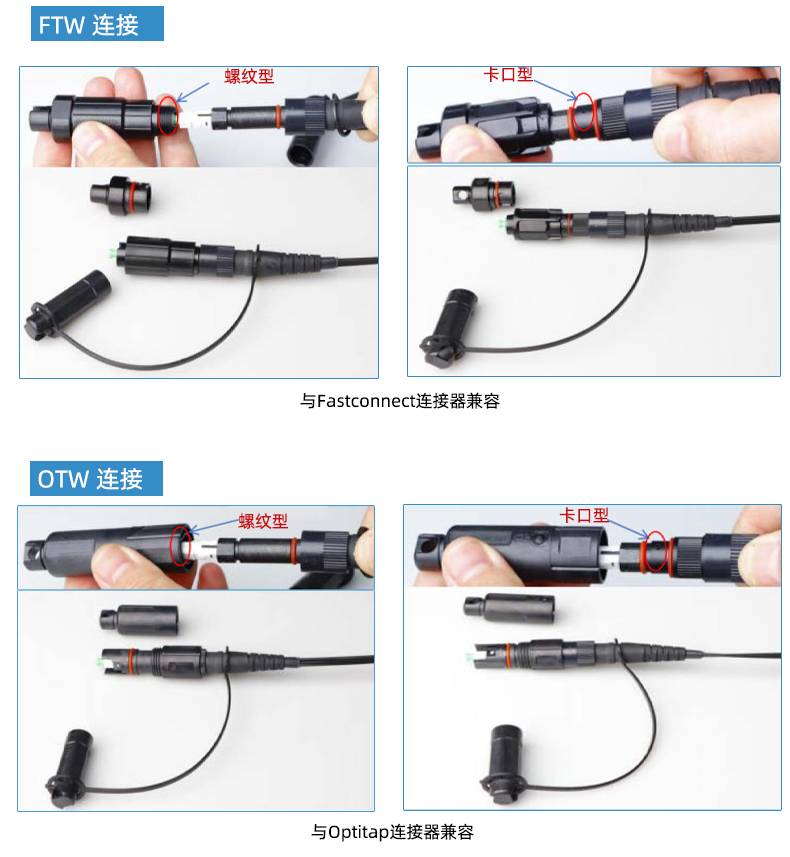 FTW 连接

螺纹型

卡口型

与Fastconnect连接器兼容

OTW 连接

螺纹型

卡口型

与Optitap连接器兼容